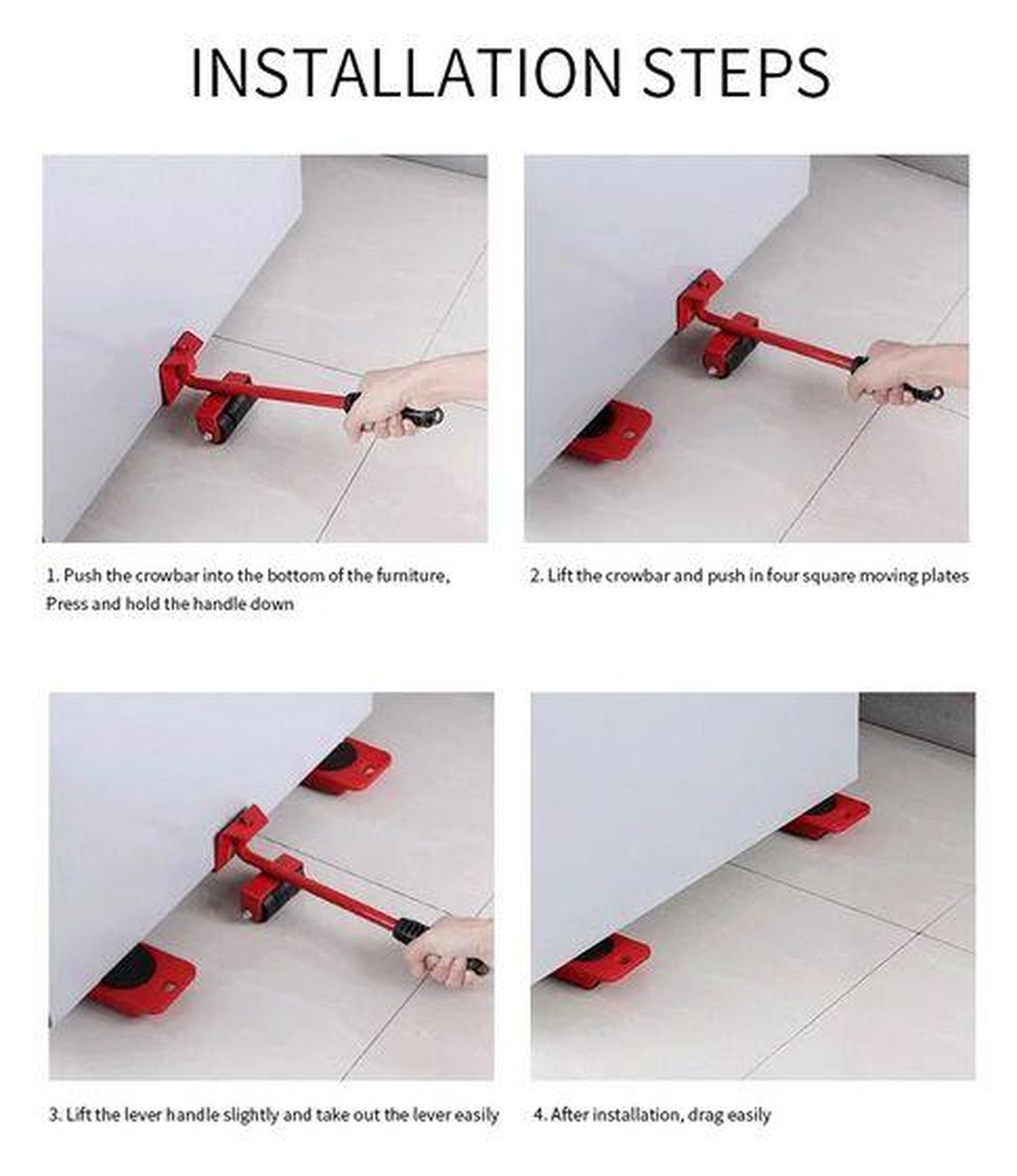 INSTALLATION STEPS

1. Push the crowbar into the bottom of the furniture, Press and hold the handle down

2. Lift the crowbar and push in four square moving plates

3. Lift the lever handle slightly and take out the lever easily

4. After installation, drag easily