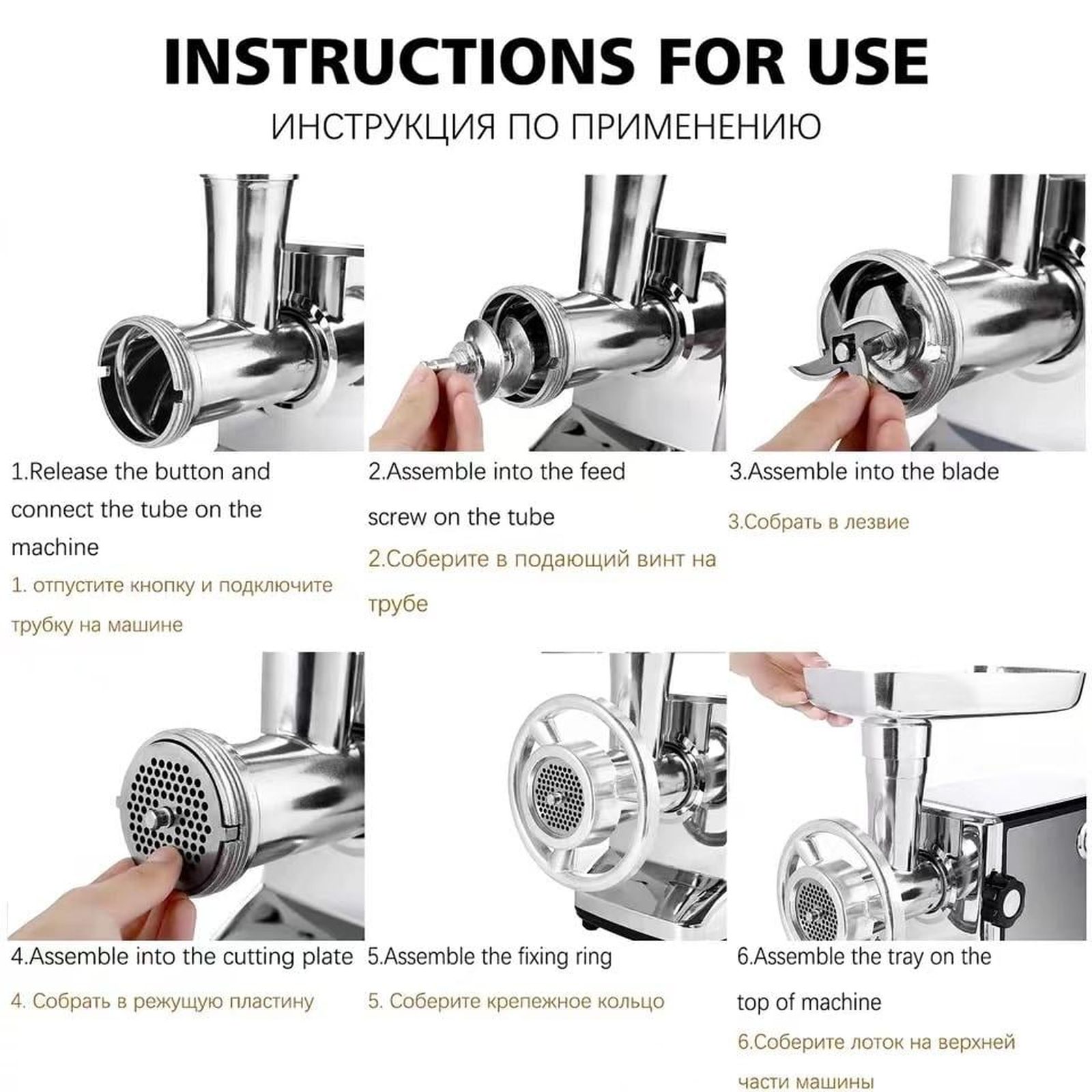 INSTRUCTIONS FOR USE

ИНСТРУКЦИЯ ПО ПРИМЕНЕНИЮ

1.Release the button and connect the tube on the machine

1. отпустите кнопку и подключите трубку на машине

2.Assemble into the feed screw on the tube

2.Соберите в подающий винт на трубе

3.Assemble into the blade

3.Собрать в лезвие

4.Assemble into the cutting plate

4. Собрать в режущую пластину

5.Assemble the fixing ring

5. Соберите крепежное кольцо

6.Assemble the tray on the top of machine

6.Соберите лоток на верхней части машины