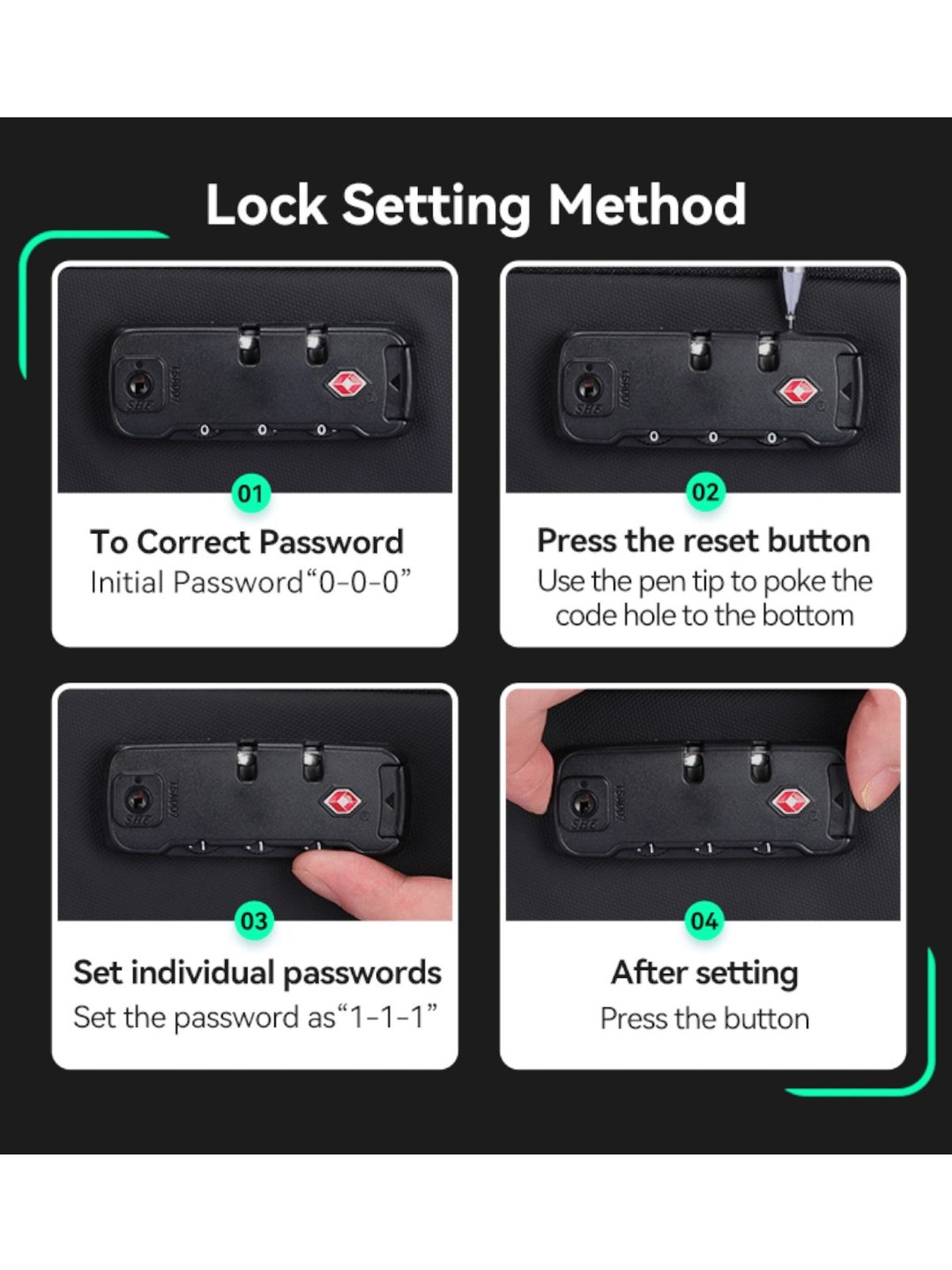 Lock Setting Method

01

To Correct Password

Initial Password“0-0-0”

02

Press the reset button

Use the pen tip to poke the code hole to the bottom

03

Set individual passwords

Set the password as“1-1-1”

04

After setting

Press the button